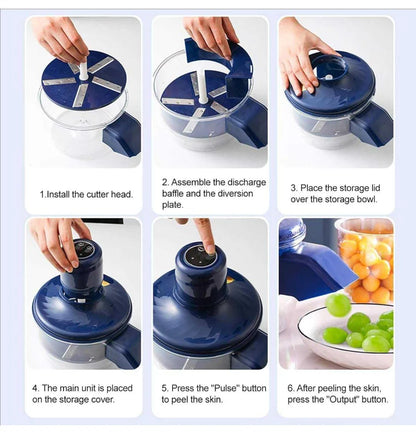 1.Install the cutter head.

2. Assemble the discharge baffle and the diversion plate.

3. Place the storage lid over the storage bowl.

4. The main unit is placed on the storage cover.

5. Press the "Pulse" button to peel the skin.

6. After peeling the skin, press the "Output" button.